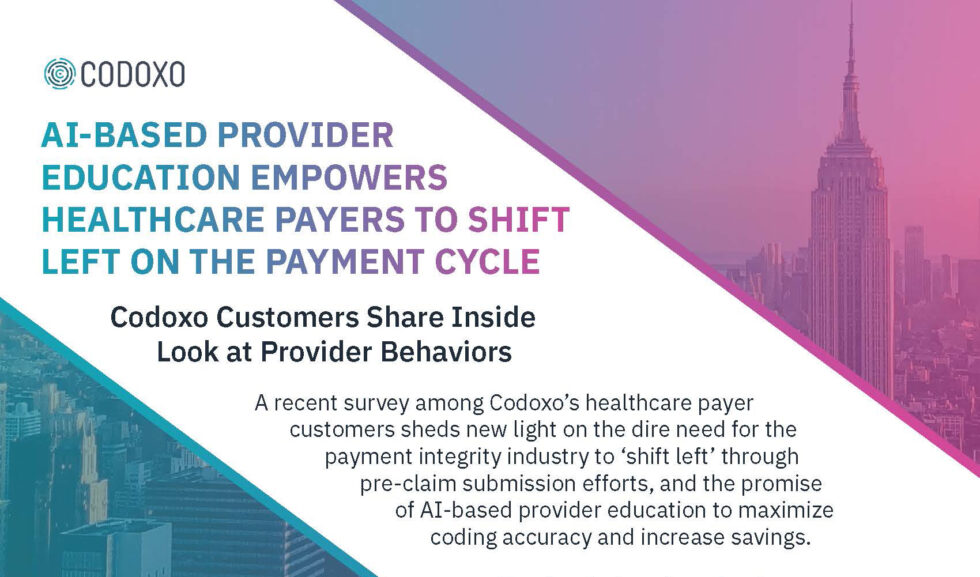 CODOXO

AI-BASED PROVIDER EDUCATION EMPOWERS HEALTHCARE PAYERS TO SHIFT LEFT ON THE PAYMENT CYCLE

Codoxo Customers Share Inside Look at Provider Behaviors

A recent survey among Codoxo's healthcare payer customers sheds new light on the dire need for the payment integrity industry to 'shift left' through pre-claim submission efforts, and the promise of AI-based provider education to maximize coding accuracy and increase savings.